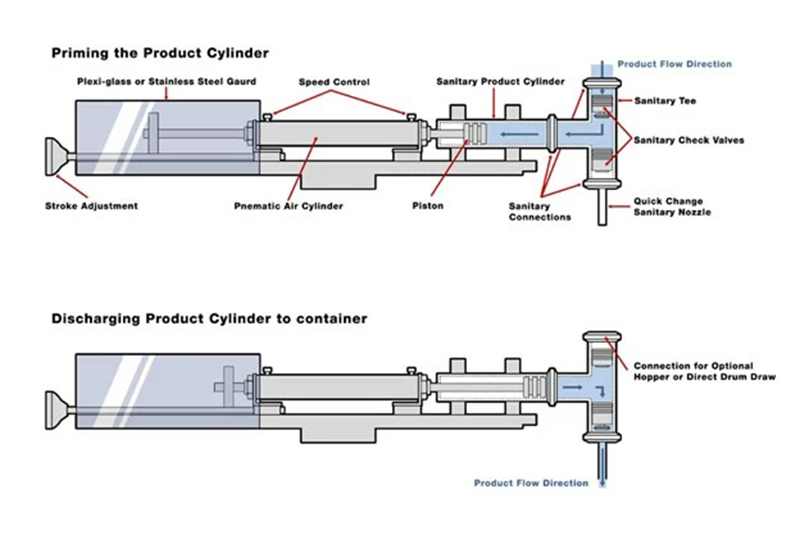 Priming the Product Cylinder

Product Flow Direction

Plexi-glass or Stainless Steel Gaurd

Speed Control

Sanitary Product Cylinder

Sanitary Tee

Sanitary Check Valves

Stroke Adjustment

Pnematic Air Cylinder

Piston

Sanitary Connections

Quick Change Sanitary Nozzle

Discharging Product Cylinder to container

Connection for Optional Hopper or Direct Drum Draw

Product Flow Direction